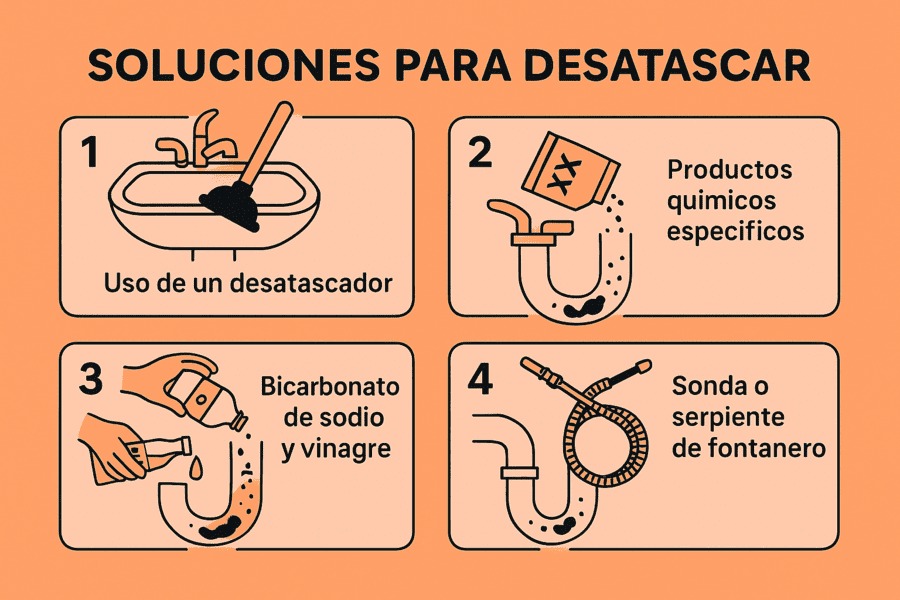 SOLUCIONES PARA DESATASCAR

1

Uso de un desatascador

2

XX

Productos quimicos especificos

3

Bicarbonato de sodio y vinagre

4

Sonda o serpiente de fontanero